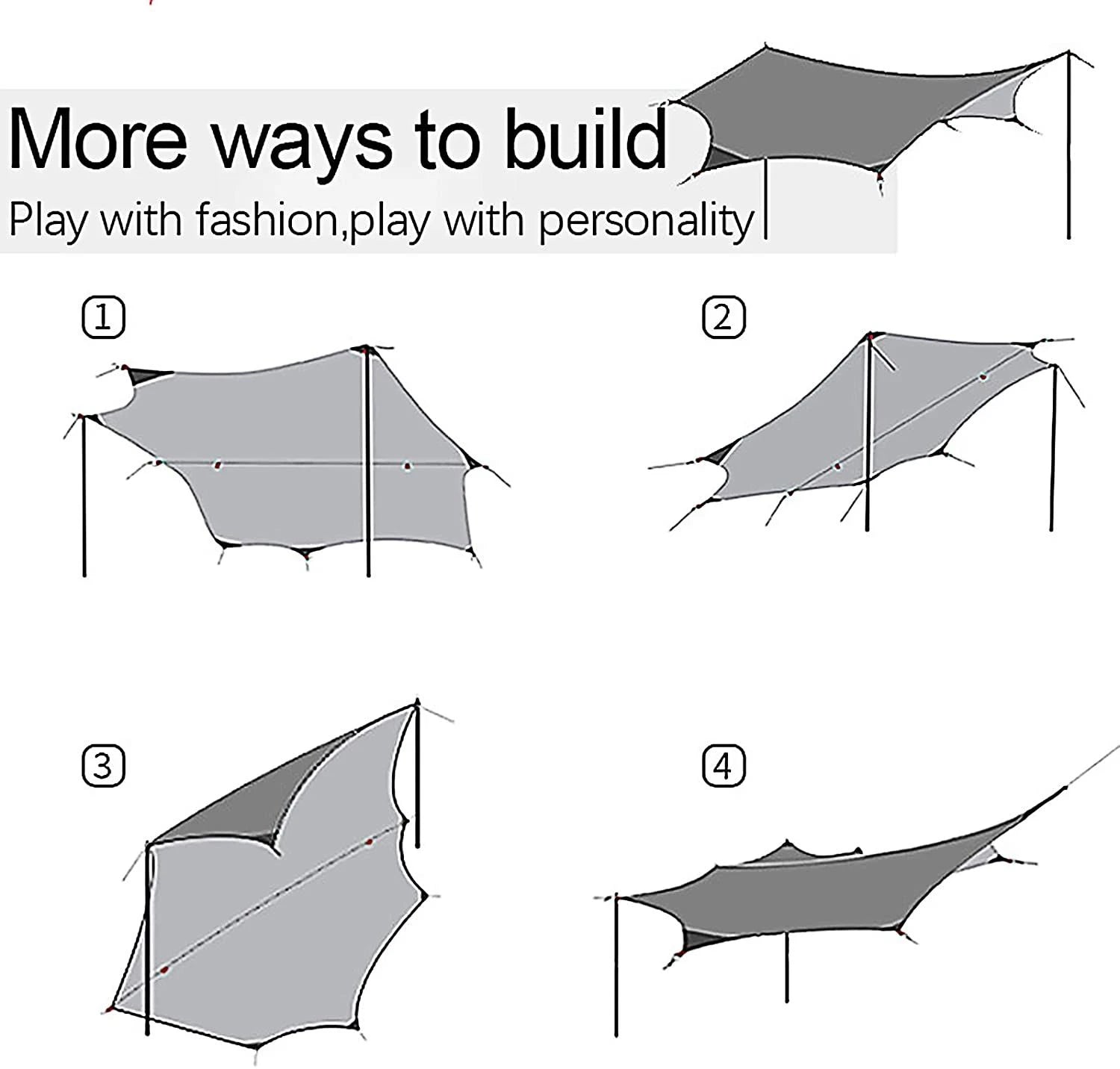 More ways to build

Play with fashion,play with personality

①

②

③

④