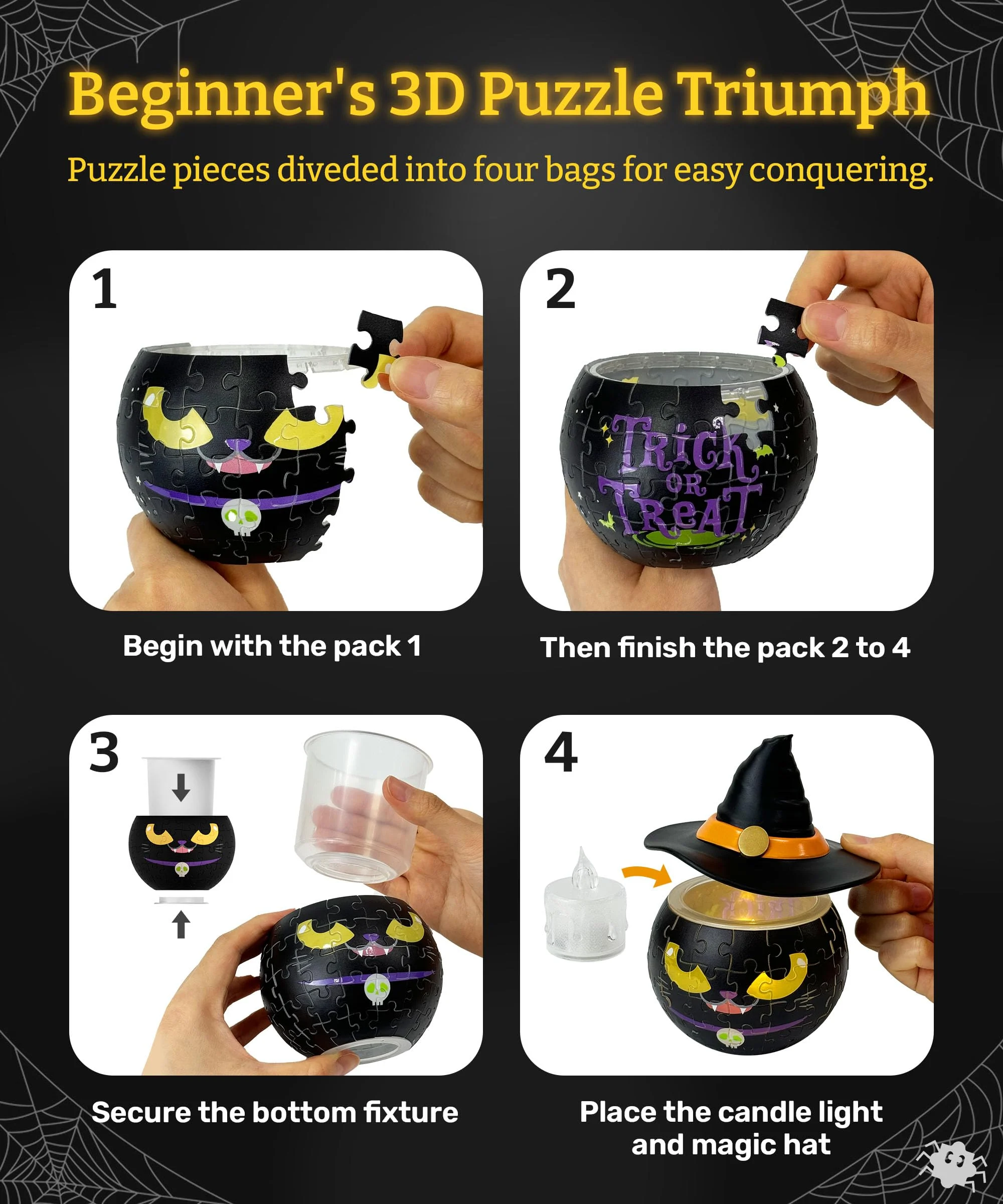 Beginner's 3D Puzzle Triumph

Puzzle pieces diveded into four bags for easy conquering.

1

Begin with the pack 1

2

TRICK OR TREAT

Then finish the pack 2 to 4

3

Secure the bottom fixture

4

Place the candle light and magic hat