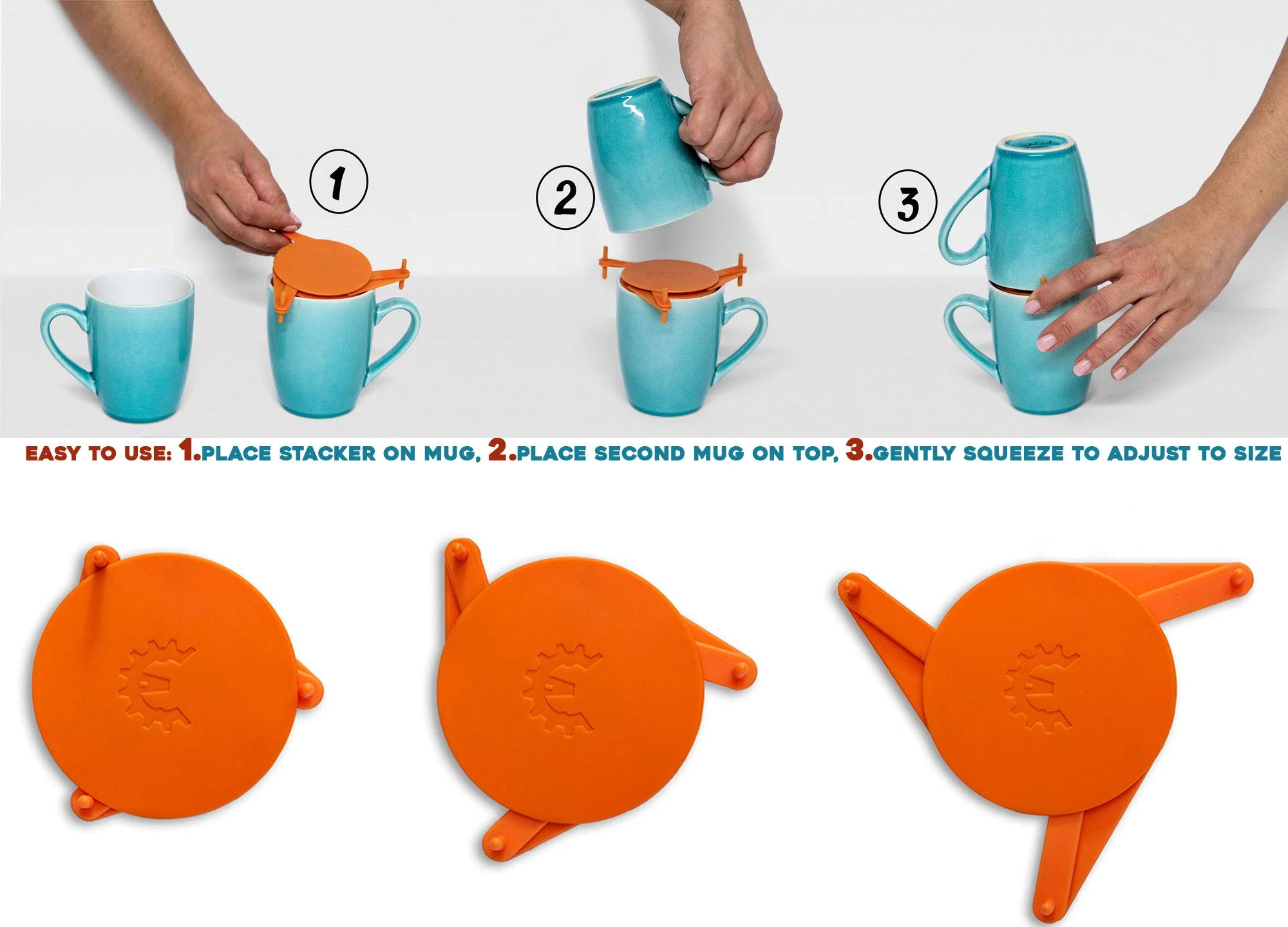 1

2

3

EASY TO USE: 1.PLACE STACKER ON MUG, 2.PLACE SECOND MUG ON TOP, 3.GENTLY SQUEEZE TO ADJUST TO SIZE