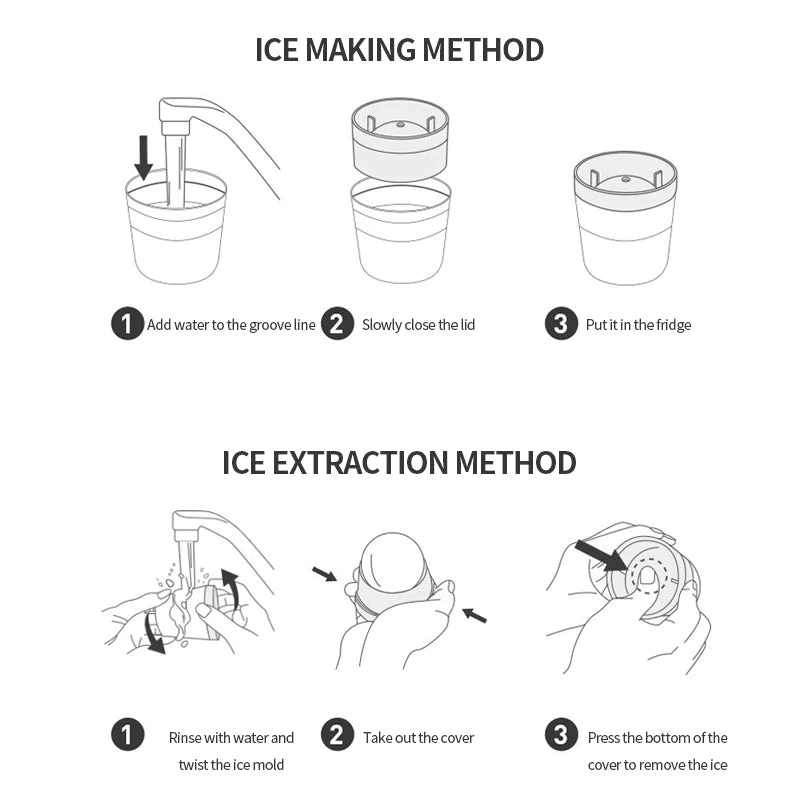 ICE MAKING METHOD

1 Add water to the groove line

2 Slowly close the lid

3 Put it in the fridge

ICE EXTRACTION METHOD

1 Rinse with water and twist the ice mold

2 Take out the cover

3 Press the bottom of the cover to remove the ice