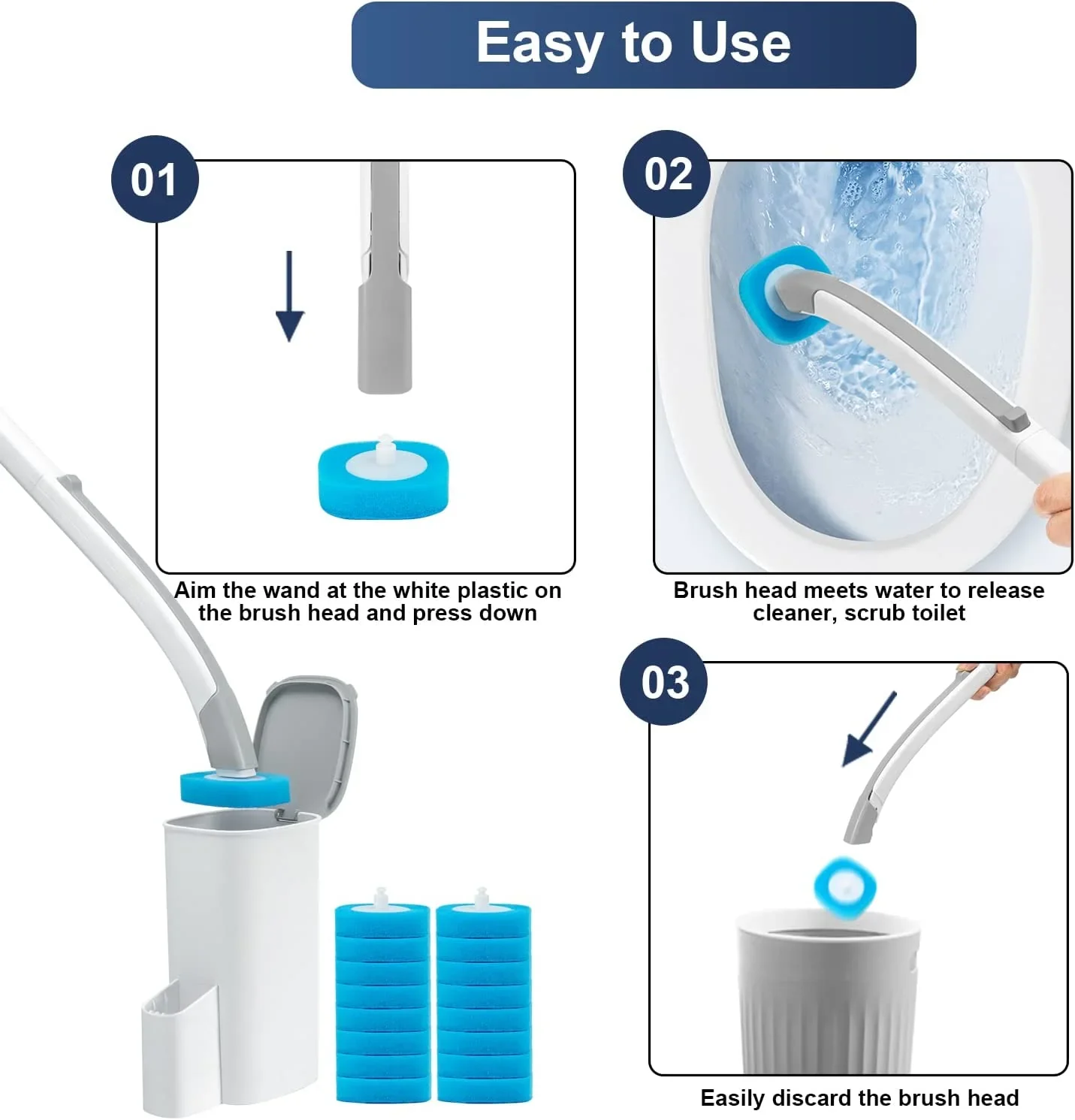 Easy to Use

01

Aim the wand at the white plastic on the brush head and press down

02

Brush head meets water to release cleaner, scrub toilet

03

Easily discard the brush head