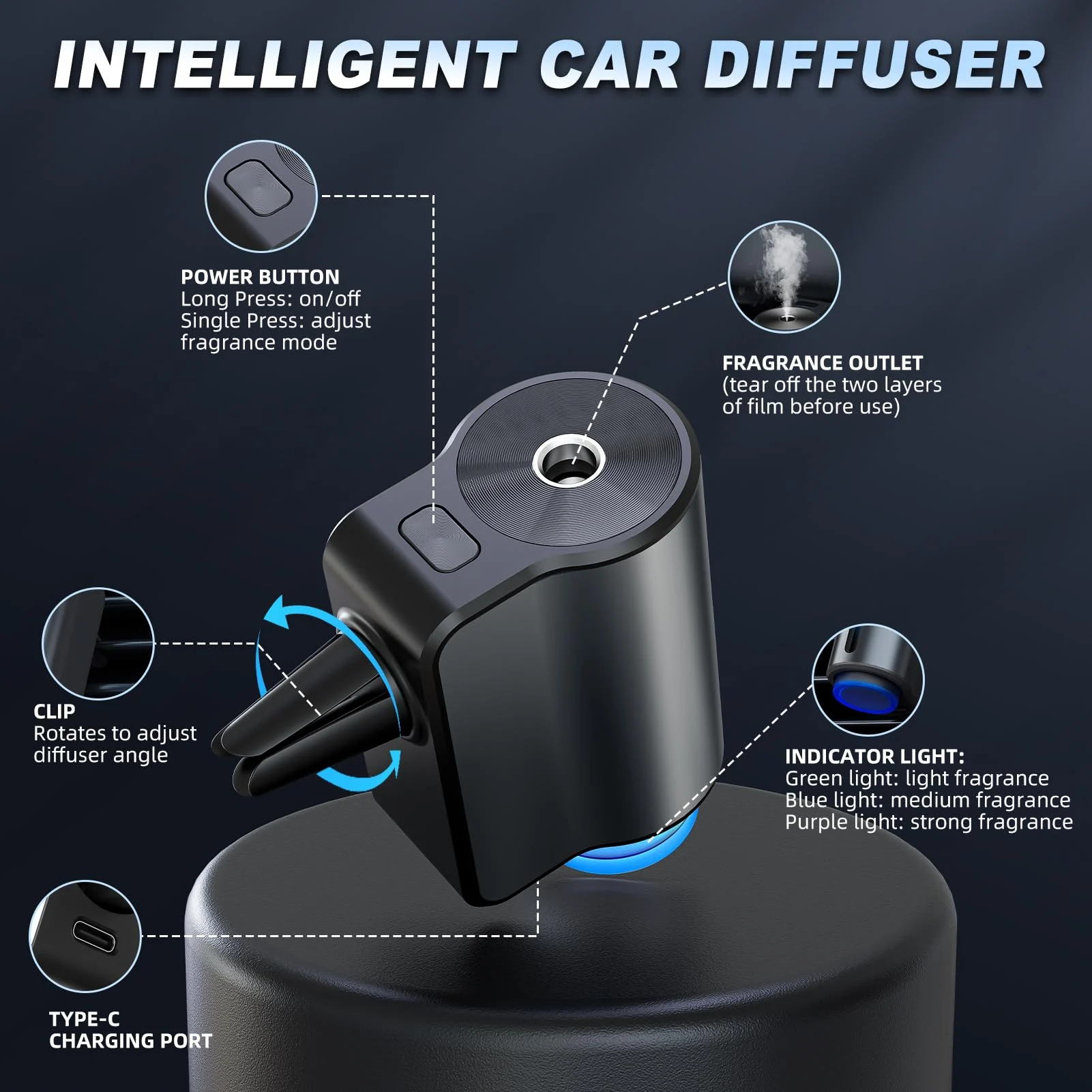 INTELLIGENT CAR DIFFUSER

POWER BUTTON
Long Press: on/off
Single Press: adjust fragrance mode

FRAGRANCE OUTLET
(tear off the two layers of film before use)

CLIP
Rotates to adjust diffuser angle

INDICATOR LIGHT:
Green light: light fragrance
Blue light: medium fragrance
Purple light: strong fragrance

TYPE-C
CHARGING PORT