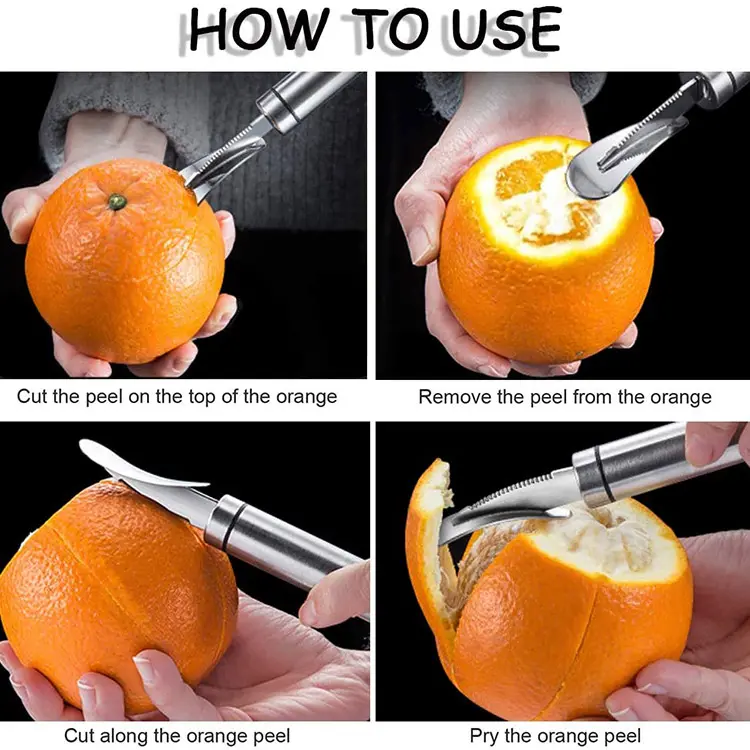 HOW TO USE

Cut the peel on the top of the orange

Remove the peel from the orange

Cut along the orange peel

Pry the orange peel