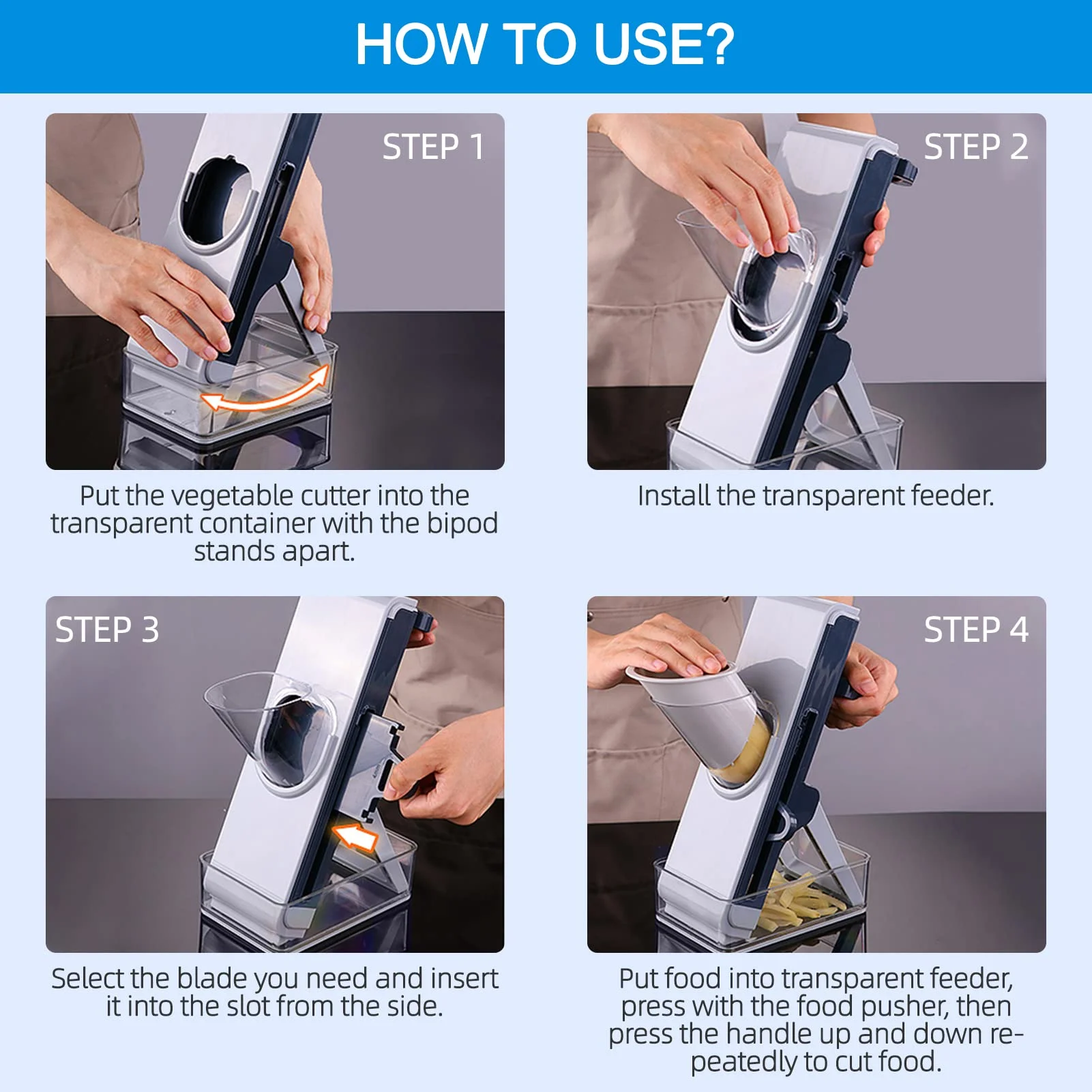 HOW TO USE?

STEP 1

Put the vegetable cutter into the transparent container with the bipod stands apart.

STEP 2

Install the transparent feeder.

STEP 3

Select the blade you need and insert it into the slot from the side.

STEP 4

Put food into transparent feeder, press with the food pusher, then press the handle up and down repeatedly to cut food.