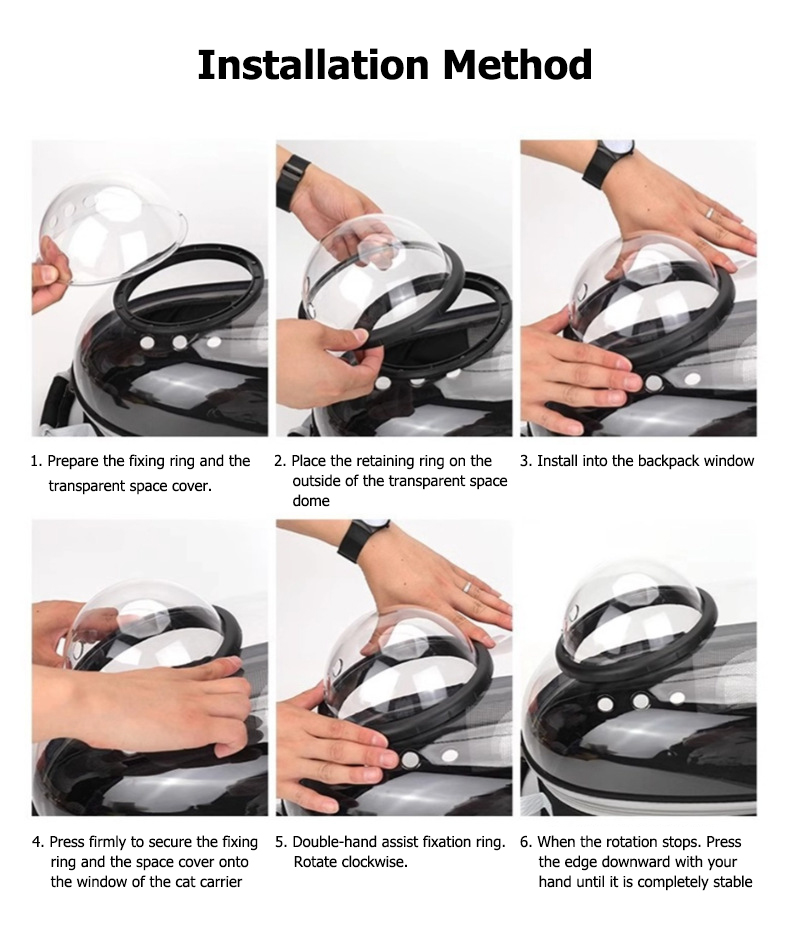 Installation Method

1. Prepare the fixing ring and the transparent space cover.

2. Place the retaining ring on the outside of the transparent space dome

3. Install into the backpack window

4. Press firmly to secure the fixing ring and the space cover onto the window of the cat carrier

5. Double-hand assist fixation ring. Rotate clockwise.

6. When the rotation stops. Press the edge downward with your hand until it is completely stable